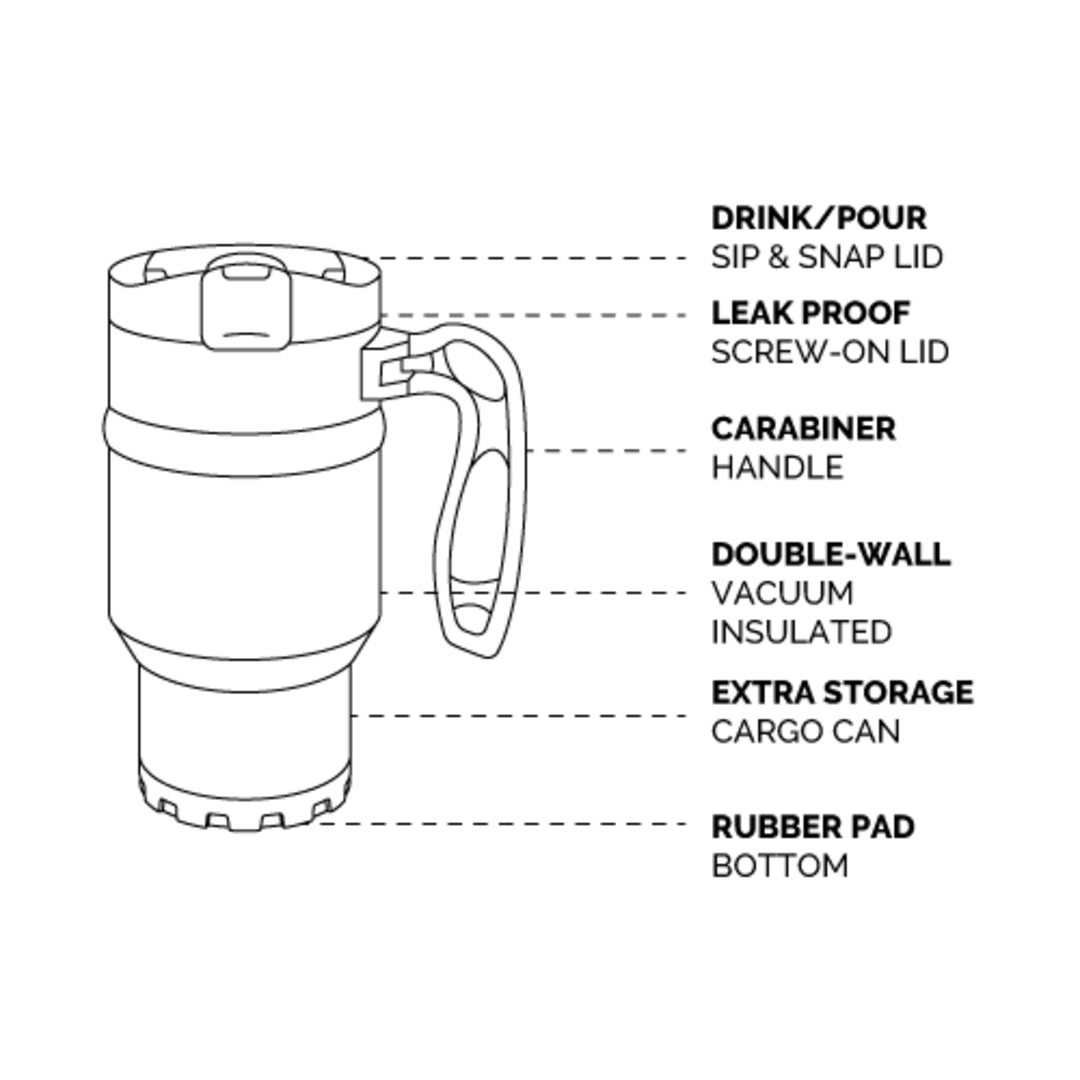 DRINK/POUR
SIP & SNAP LID

LEAK PROOF
SCREW-ON LID

CARABINER
HANDLE

DOUBLE-WALL
VACUUM
INSULATED

EXTRA STORAGE
CARGO CAN

RUBBER PAD
BOTTOM